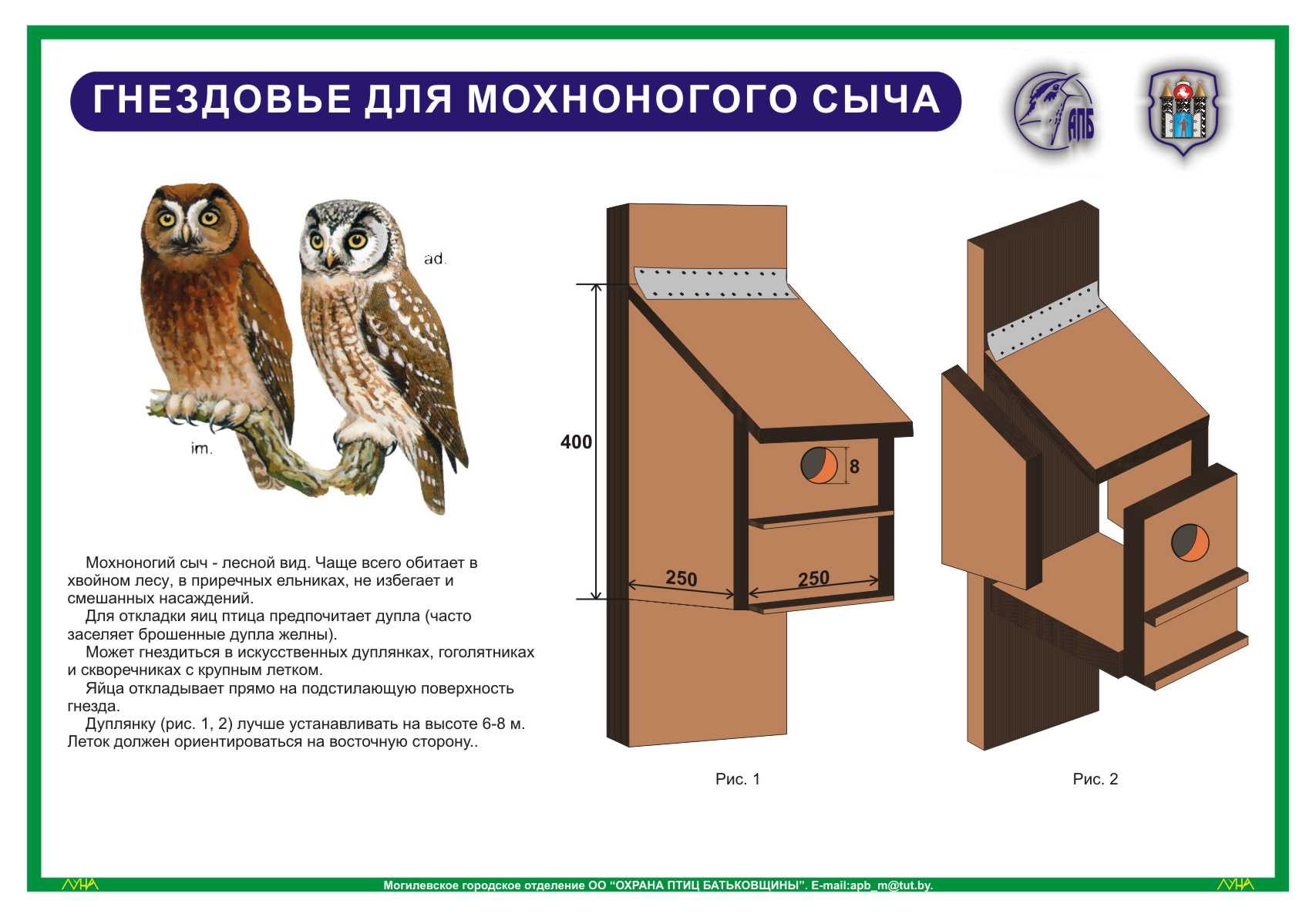 ГНЕЗДОВЬЕ ДЛЯ МОХНОНОГОГО СЫЧА

АПБ

ad.

im.

Мохноногий сыч - лесной вид. Чаще всего обитает в хвойном лесу, в приречных ельниках, не избегает и смешанных насаждений.

Для откладки яиц птица предпочитает дупла (часто заселяет брошенные дупла желны).

Может гнездиться в искусственных дуплянках, гоголятниках и скворечниках с крупным летком.

Яйца откладывает прямо на подстилающую поверхность гнезда.

Дуплянку (рис. 1, 2) лучше устанавливать на высоте 6-8 м. Леток должен ориентироваться на восточную сторону..

400

8

250

250

Рис. 1

Рис. 2

ЛУНА

Могилевское городское отделение ОО “ОХРАНА ПТИЦ БАТЬКОВЩИНЫ”. E-mail:apb_m@tut.by.

ЛУНА